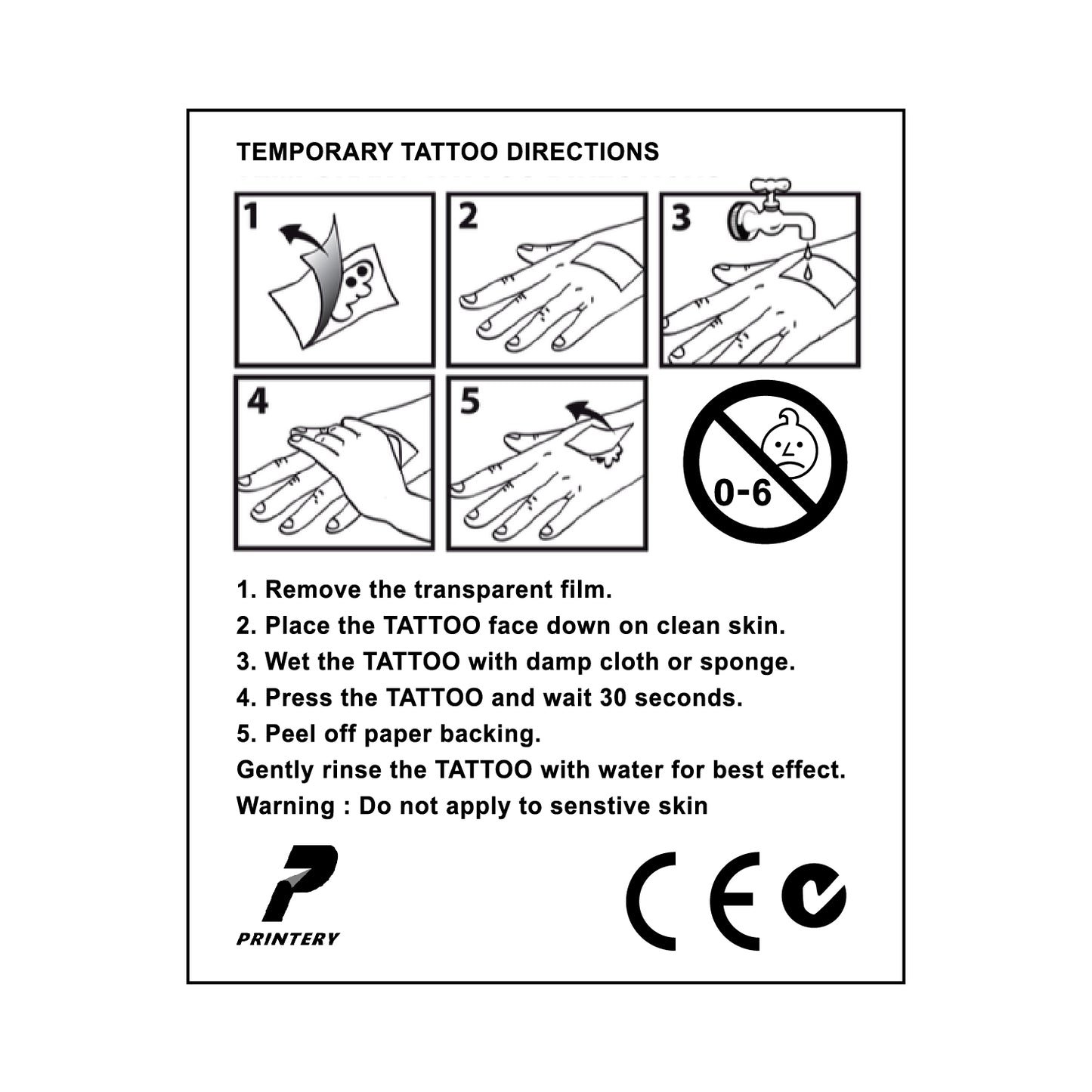 TEMPORARY TATTOO DIRECTIONS

1

2

3

4

5

0-6

1. Remove the transparent film.
2. Place the TATTOO face down on clean skin.
3. Wet the TATTOO with damp cloth or sponge.
4. Press the TATTOO and wait 30 seconds.
5. Peel off paper backing.
Gently rinse the TATTOO with water for best effect.
Warning : Do not apply to senstive skin

P
PRINTERY

CE